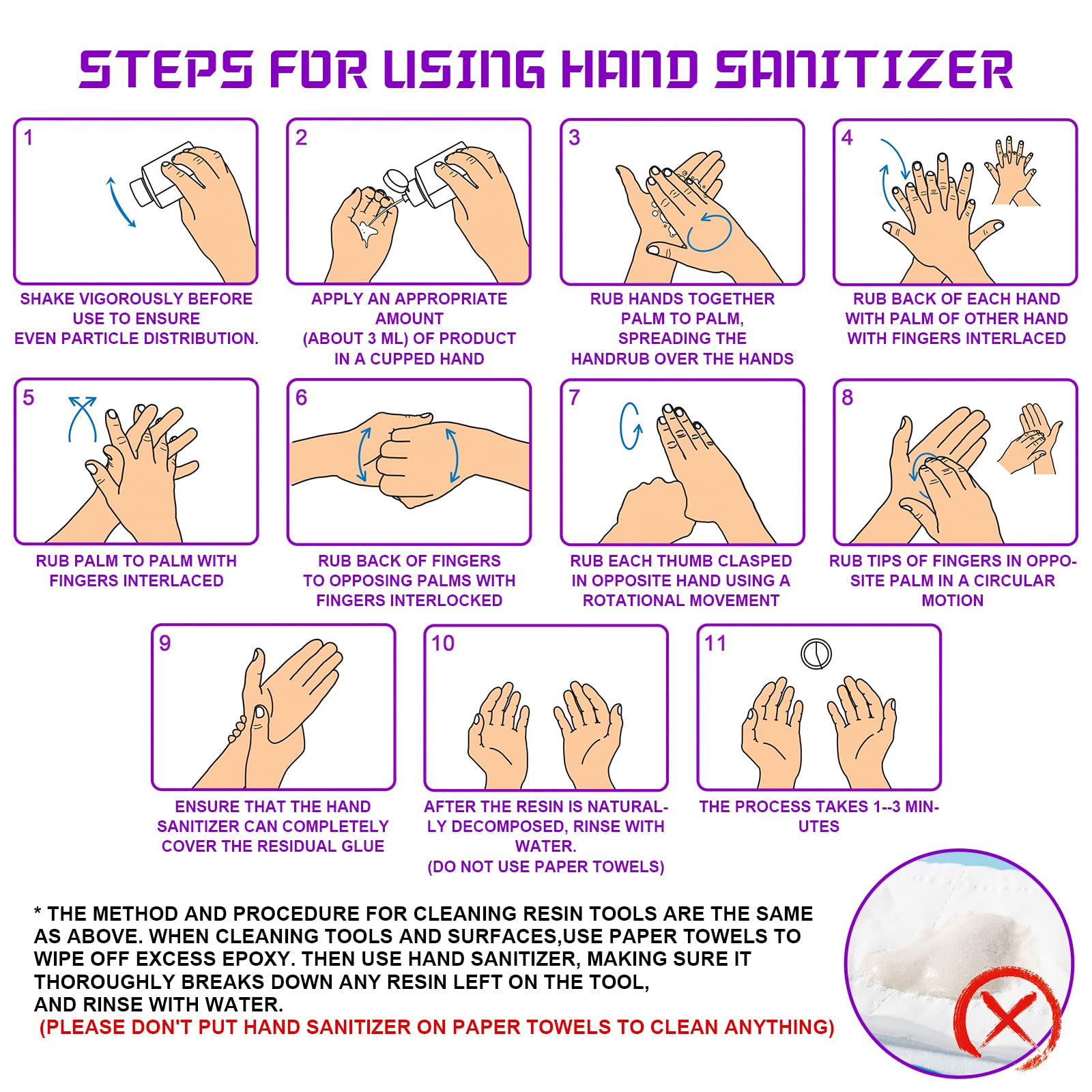 STEPS FOR USING HAND SANITIZER

1

SHAKE VIGOROUSLY BEFORE USE TO ENSURE EVEN PARTICLE DISTRIBUTION.

2

APPLY AN APPROPRIATE AMOUNT (ABOUT 3 ML) OF PRODUCT IN A CUPPED HAND

3

RUB HANDS TOGETHER PALM TO PALM, SPREADING THE HANDRUB OVER THE HANDS

4

RUB BACK OF EACH HAND WITH PALM OF OTHER HAND WITH FINGERS INTERLACED

5

RUB PALM TO PALM WITH FINGERS INTERLACED

6

RUB BACK OF FINGERS TO OPPOSING PALMS WITH FINGERS INTERLOCKED

7

RUB EACH THUMB CLASPED IN OPPOSITE HAND USING A ROTATIONAL MOVEMENT

8

RUB TIPS OF FINGERS IN OPPOSITE PALM IN A CIRCULAR MOTION

9

ENSURE THAT THE HAND SANITIZER CAN COMPLETELY COVER THE RESIDUAL GLUE

10

AFTER THE RESIN IS NATURALLY DECOMPOSED, RINSE WITH WATER.
(DO NOT USE PAPER TOWELS)

11

THE PROCESS TAKES 1--3 MINUTES

* THE METHOD AND PROCEDURE FOR CLEANING RESIN TOOLS ARE THE SAME AS ABOVE. WHEN CLEANING TOOLS AND SURFACES,USE PAPER TOWELS TO WIPE OFF EXCESS EPOXY. THEN USE HAND SANITIZER, MAKING SURE IT THOROUGHLY BREAKS DOWN ANY RESIN LEFT ON THE TOOL, AND RINSE WITH WATER.
(PLEASE DON'T PUT HAND SANITIZER ON PAPER TOWELS TO CLEAN ANYTHING)