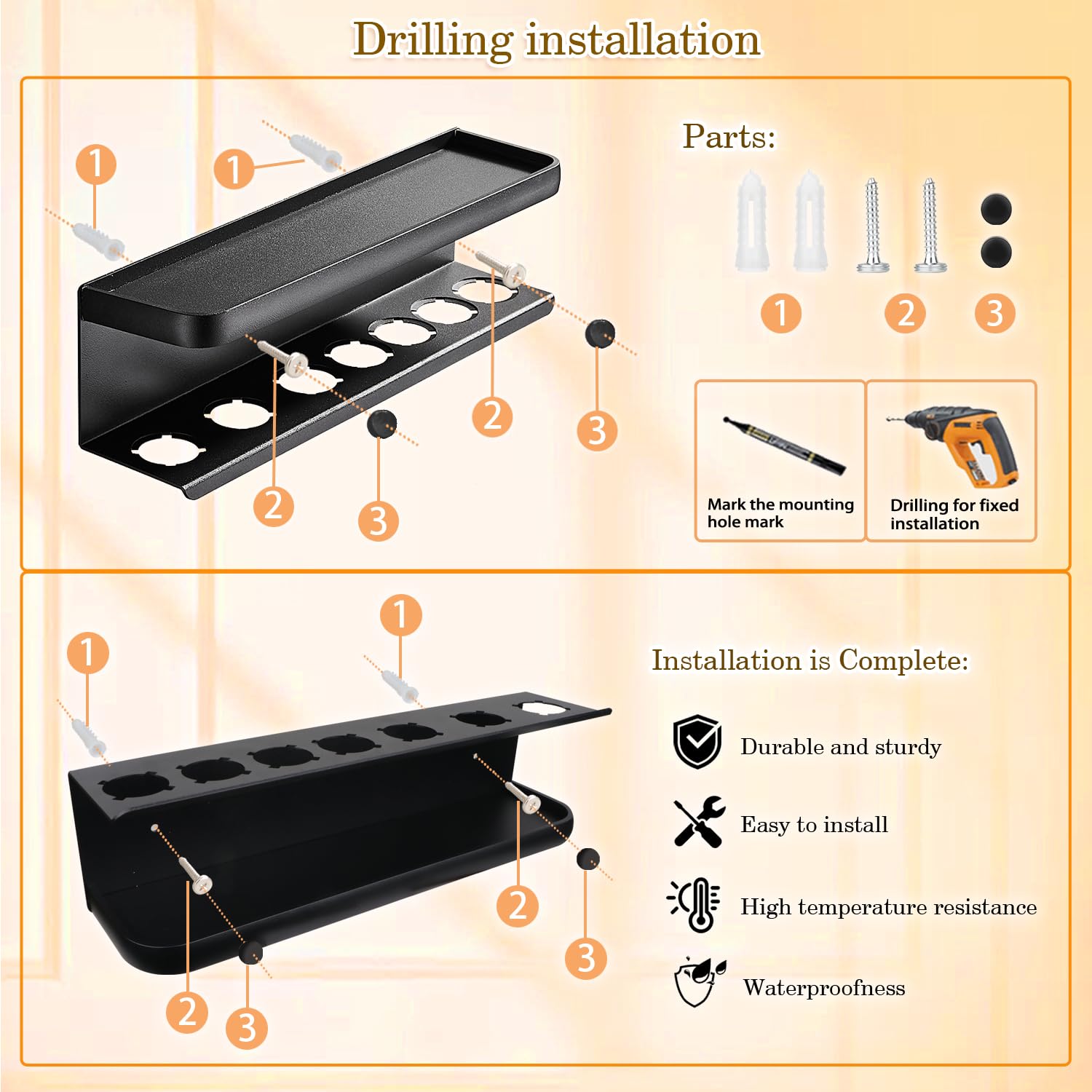 Drilling installation

1
1
2
3
2
3

Parts:

1
2
3

Mark the mounting hole mark

Drilling for fixed installation

1
1
2
3
2
3

Installation is Complete:

Durable and sturdy

Easy to install

High temperature resistance

Waterproofness