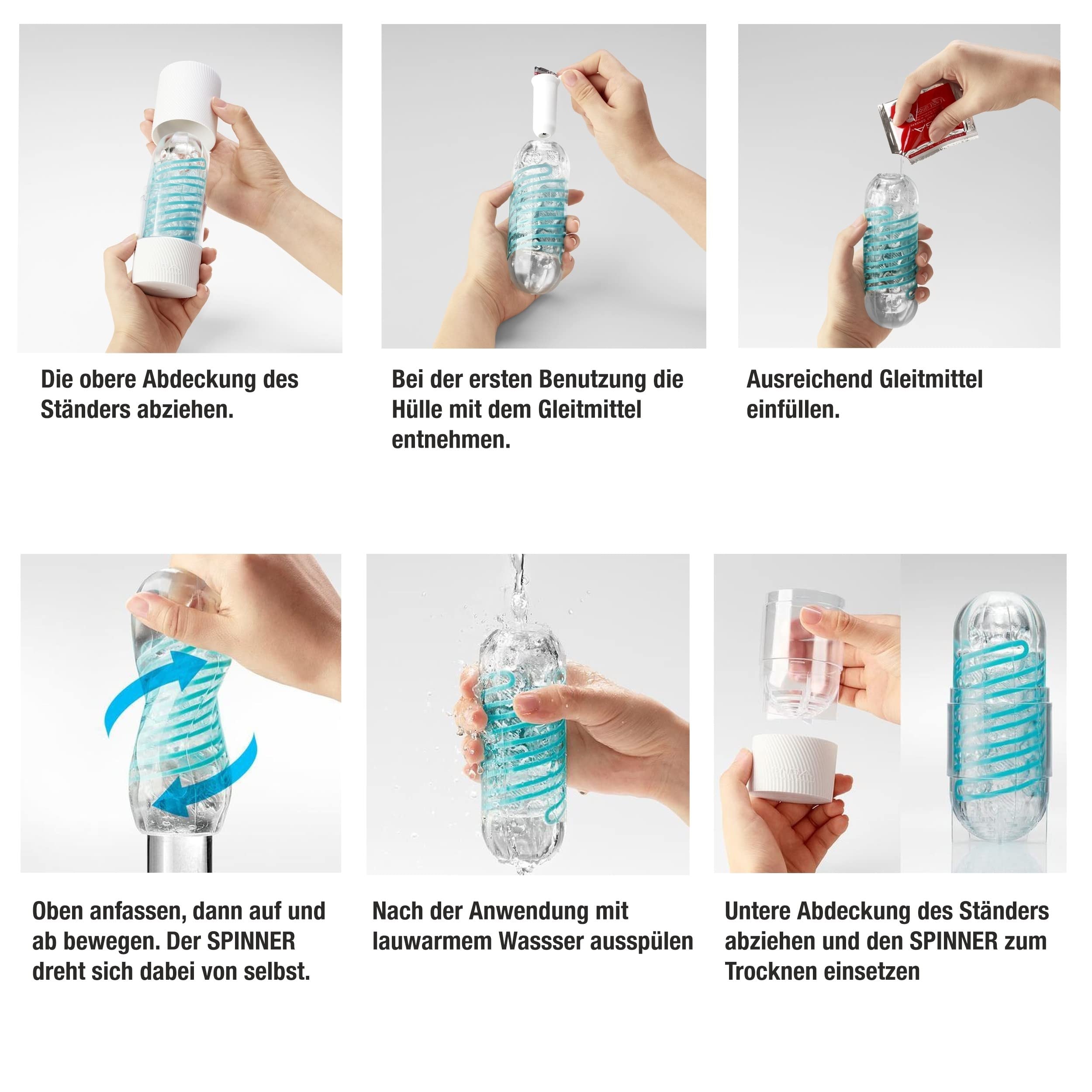 Die obere Abdeckung des Ständers abziehen.

Bei der ersten Benutzung die Hülle mit dem Gleitmittel entnehmen.

Ausreichend Gleitmittel einfüllen.

Oben anfassen, dann auf und ab bewegen. Der SPINNER dreht sich dabei von selbst.

Nach der Anwendung mit lauwarmem Wassser ausspülen

Untere Abdeckung des Ständers abziehen und den SPINNER zum Trocknen einsetzen