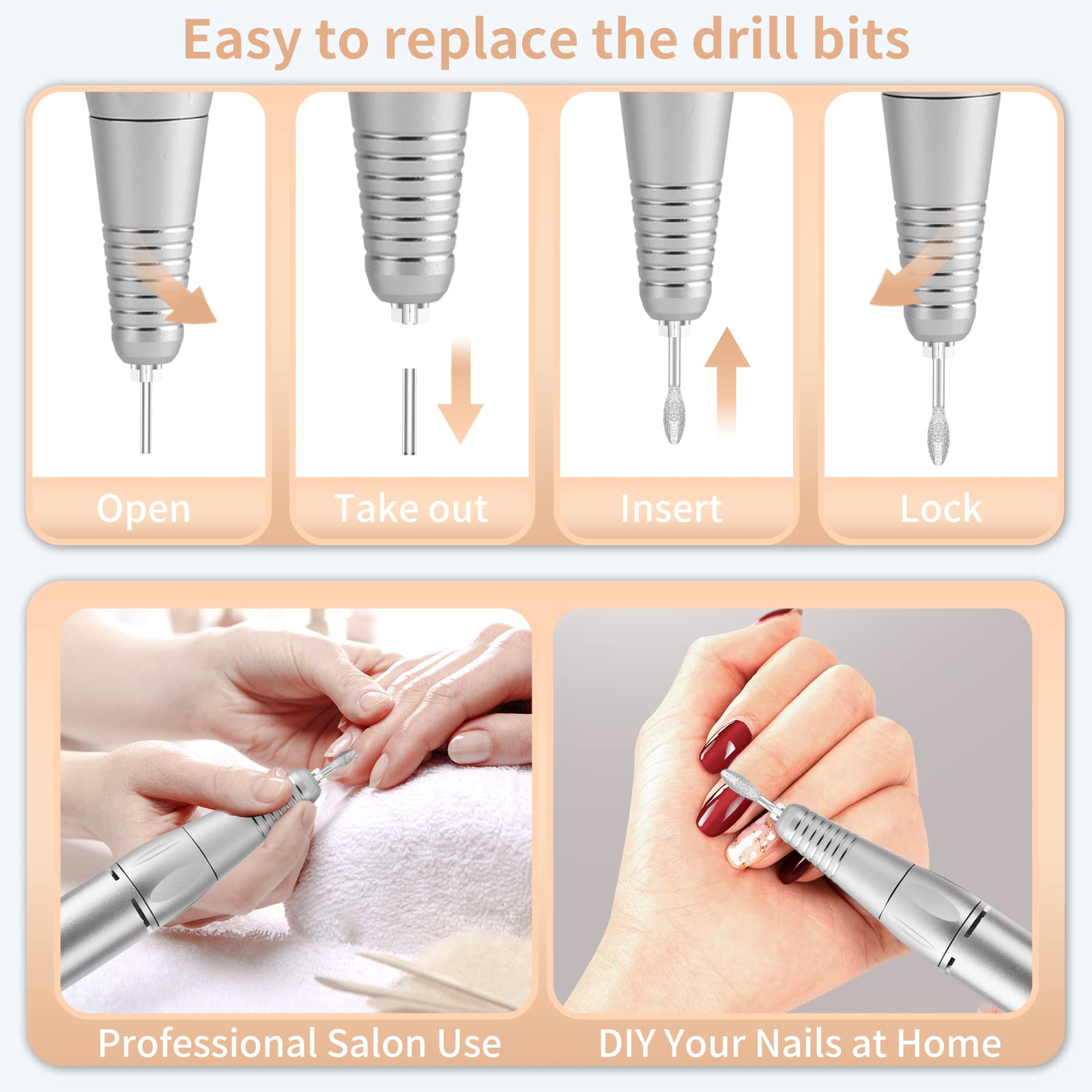 Easy to replace the drill bits

Open

Take out

Insert

Lock

Professional Salon Use

DIY Your Nails at Home