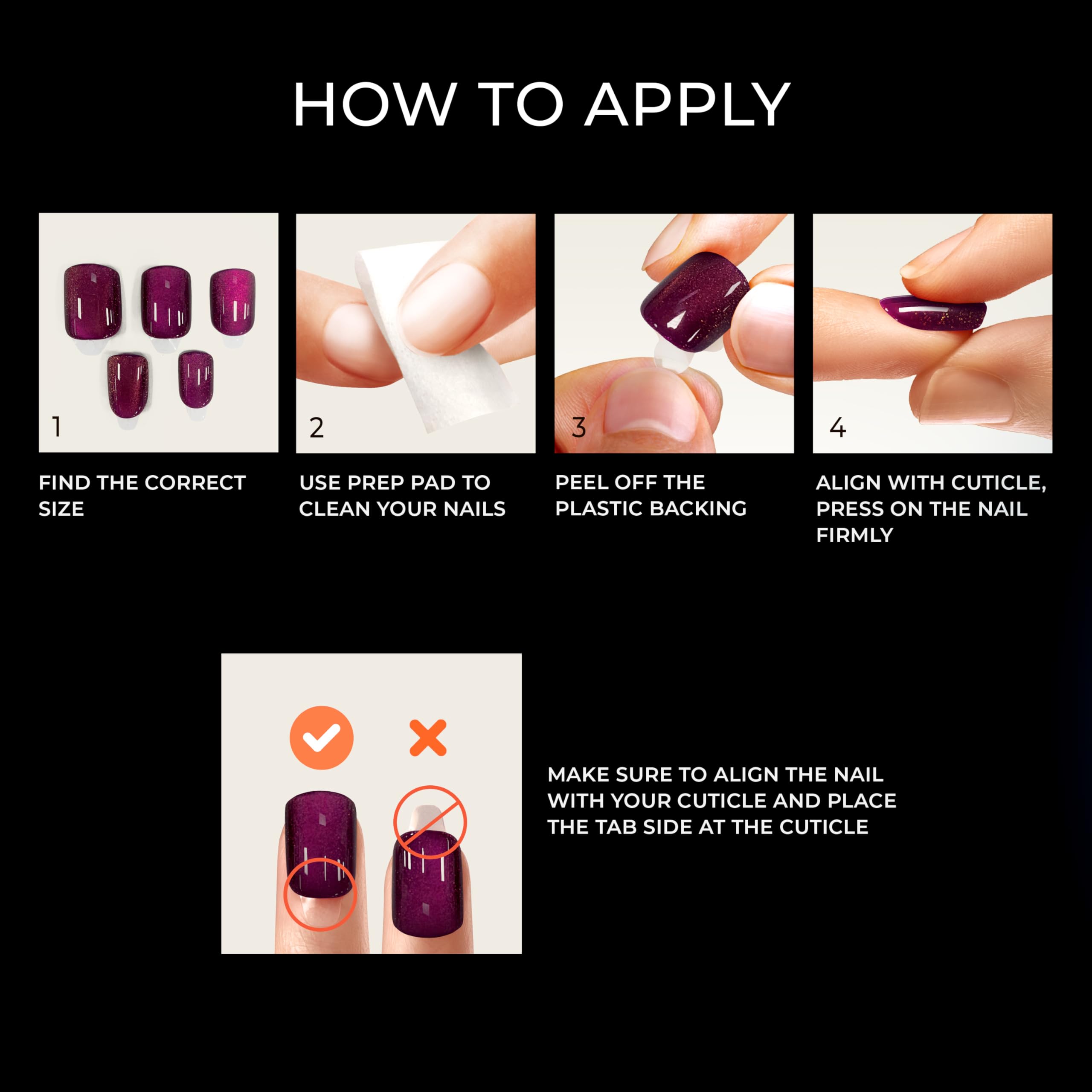 HOW TO APPLY

1

FIND THE CORRECT SIZE

2

USE PREP PAD TO CLEAN YOUR NAILS

3

PEEL OFF THE PLASTIC BACKING

4

ALIGN WITH CUTICLE, PRESS ON THE NAIL FIRMLY

MAKE SURE TO ALIGN THE NAIL WITH YOUR CUTICLE AND PLACE THE TAB SIDE AT THE CUTICLE